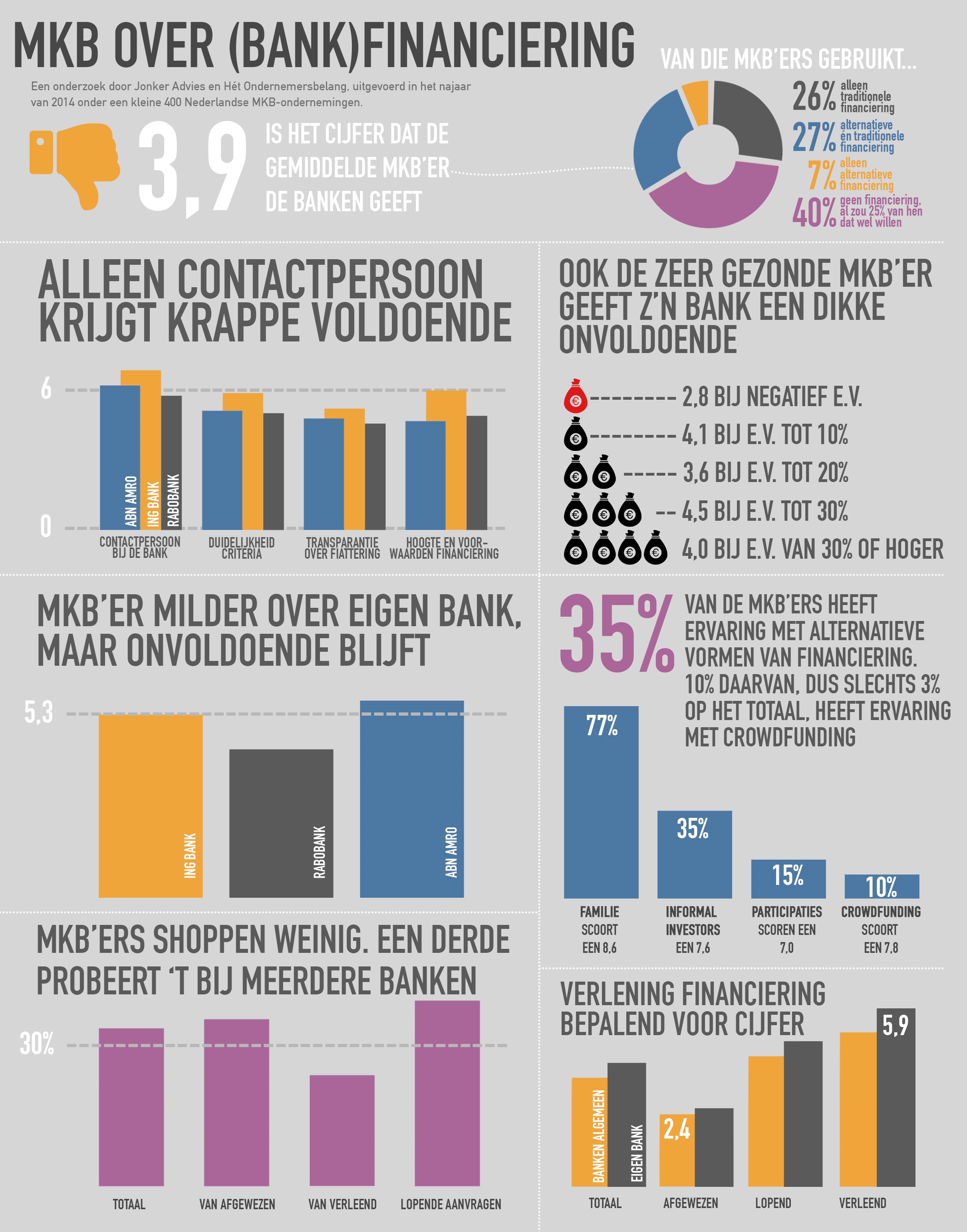 MKB OVER (BANK)FINANCIERING

Een onderzoek door Jonker Advies en Hét Ondernemersbelang, uitgevoerd in het najaar van 2014 onder een kleine 400 Nederlandse MKB-ondernemingen.

3,9 IS HET CIJFER DAT DE GEMIDDELDE MKB'ER DE BANKEN GEEFT

VAN DIE MKB'ERS GEBRUIKT...

26% alleen traditionele financiering
27% alternatieve én traditionele financiering
7% alleen alternatieve financiering
40% geen financiering, al zou 25% van hen dat wel willen

ALLEEN CONTACTPERSOON KRIJGT KRAPPE VOLDOENDE

6
0
ABN AMRO
ING BANK
RABOBANK
CONTACTPERSOON BIJ DE BANK
DUIDELIJKHEID CRITERIA
TRANSPARANTIE OVER FIATTERING
HOOGTE EN VOORWAARDEN FINANCIERING

OOK DE ZEER GEZONDE MKB'ER GEEFT Z'N BANK EEN DIKKE ONVOLDOENDE

2,8 BIJ NEGATIEF E.V.
4,1 BIJ E.V. TOT 10%
3,6 BIJ E.V. TOT 20%
4,5 BIJ E.V. TOT 30%
4,0 BIJ E.V. VAN 30% OF HOGER

MKB'ER MILDER OVER EIGEN BANK, MAAR ONVOLDOENDE BLIJFT

5,3
ING BANK
RABOBANK
ABN AMRO

35% VAN DE MKB'ERS HEEFT ERVARING MET ALTERNATIEVE VORMEN VAN FINANCIERING. 10% DAARVAN, DUS SLECHTS 3% OP HET TOTAAL, HEEFT ERVARING MET CROWDFUNDING

77%
35%
15%
10%
FAMILIE SCOORT EEN 8,6
INFORMAL INVESTORS EEN 7,6
PARTICIPATIES SCOREN EEN 7,0
CROWDFUNDING SCOORT EEN 7,8

MKB'ERS SHOPPEN WEINIG. EEN DERDE PROBEERT 'T BIJ MEERDERE BANKEN

30%
TOTAAL
VAN AFGEWEZEN
VAN VERLEEND
LOPENDE AANVRAGEN

VERLENING FINANCIERING BEPALEND VOOR CIJFER

BANKEN ALGEMEEN
EIGEN BANK
2,4
5,9
TOTAAL
AFGEWEZEN
LOPEND
VERLEEND